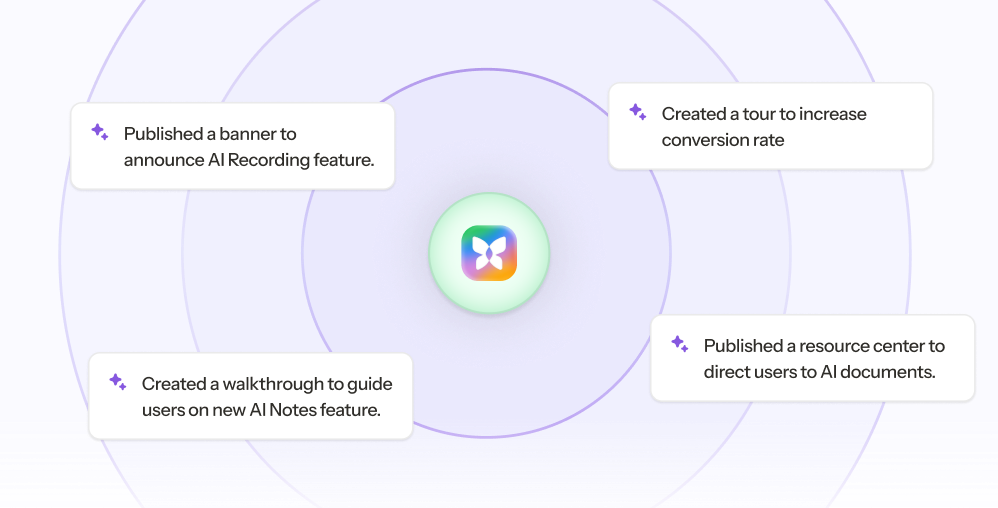 Published a banner to announce AI Recording feature.

Created a tour to increase conversion rate

Published a resource center to direct users to AI documents.

Created a walkthrough to guide users on new AI Notes feature.